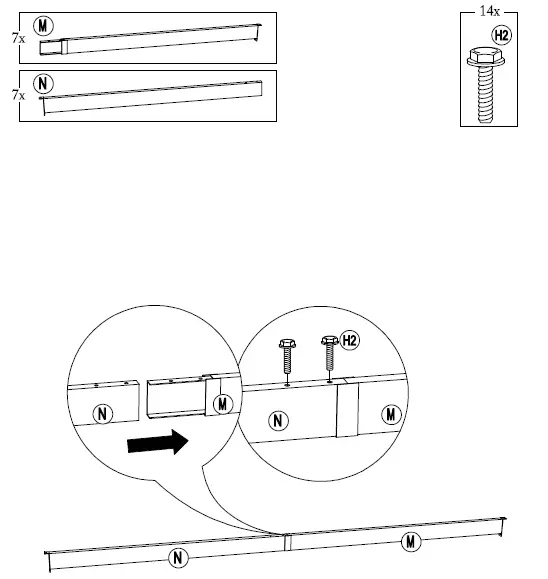 7x M
7x N
14x
H2
N
M
H2
N
M
N
M