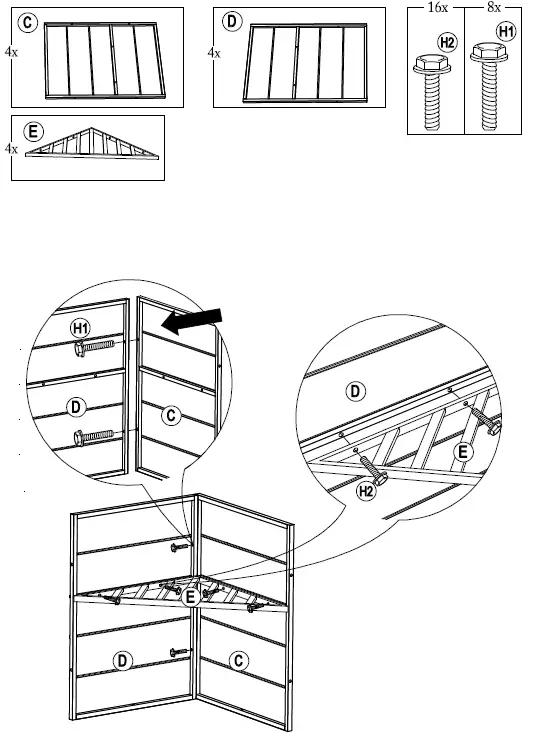 C
4x

D
4x

16x
H2

8x
H1

E
4x

H1
D
C

D
E
H2

E
D
C