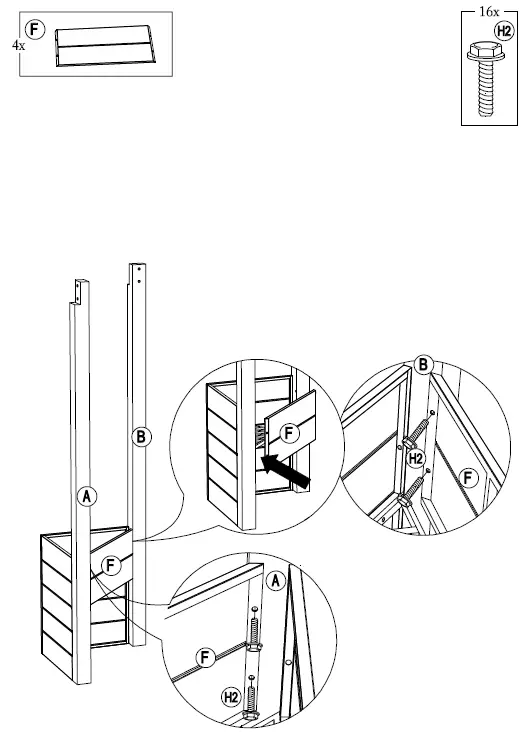 4x
F

16x
H2

B
A
F
F
B
H2
F
A
F
H2