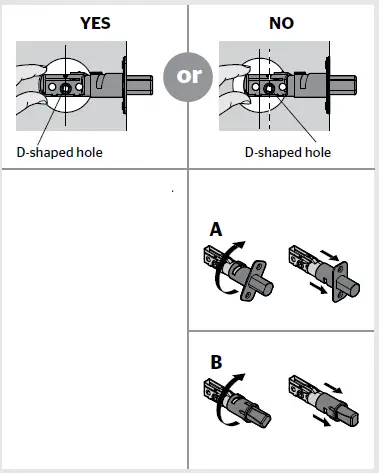 YES

D-shaped hole

or

NO

D-shaped hole

A

B