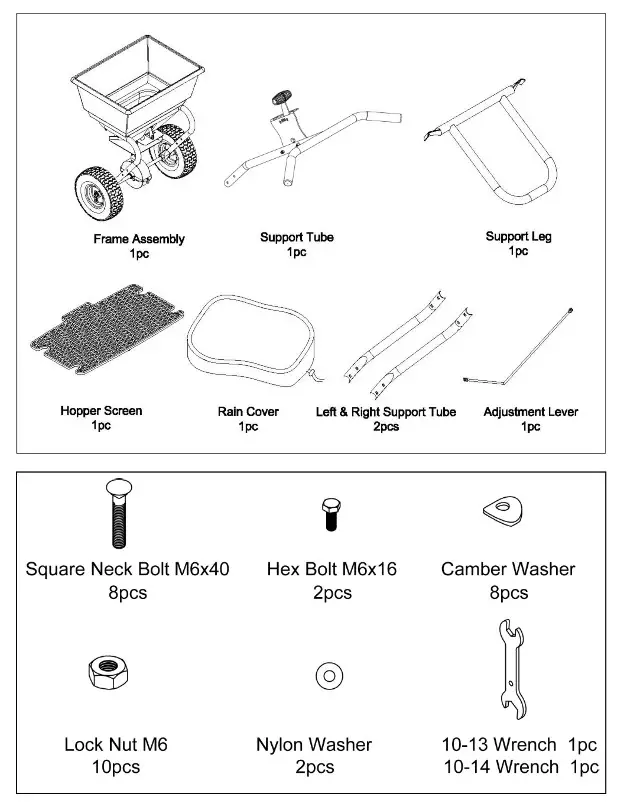 Frame Assembly
1pc

Support Tube
1pc

Support Leg
1pc

Hopper Screen
1pc

Rain Cover
1pc

Left & Right Support Tube
2pcs

Adjustment Lever
1pc

Square Neck Bolt M6x40
8pcs

Hex Bolt M6x16
2pcs

Camber Washer
8pcs

Lock Nut M6
10pcs

Nylon Washer
2pcs

10-13 Wrench 1pc
10-14 Wrench 1pc