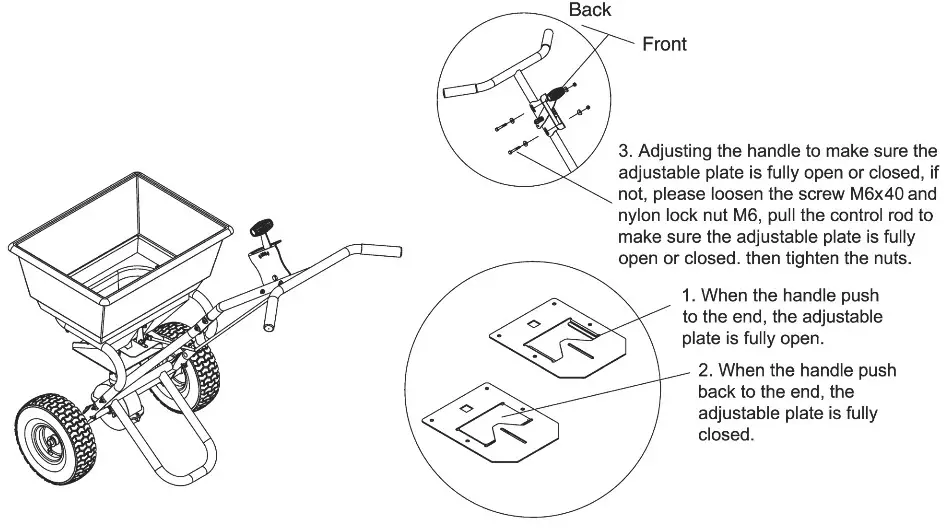 Back

Front

3. Adjusting the handle to make sure the adjustable plate is fully open or closed, if not, please loosen the screw M6x40 and nylon lock nut M6, pull the control rod to make sure the adjustable plate is fully open or closed. then tighten the nuts.

1. When the handle push to the end, the adjustable plate is fully open.

2. When the handle push back to the end, the adjustable plate is fully closed.