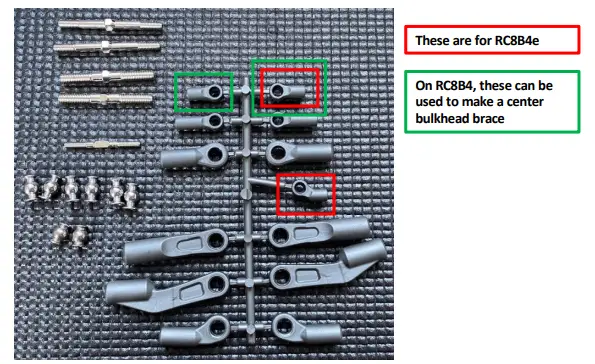 These are for RC8B4e

On RC8B4, these can be used to make a center bulkhead brace