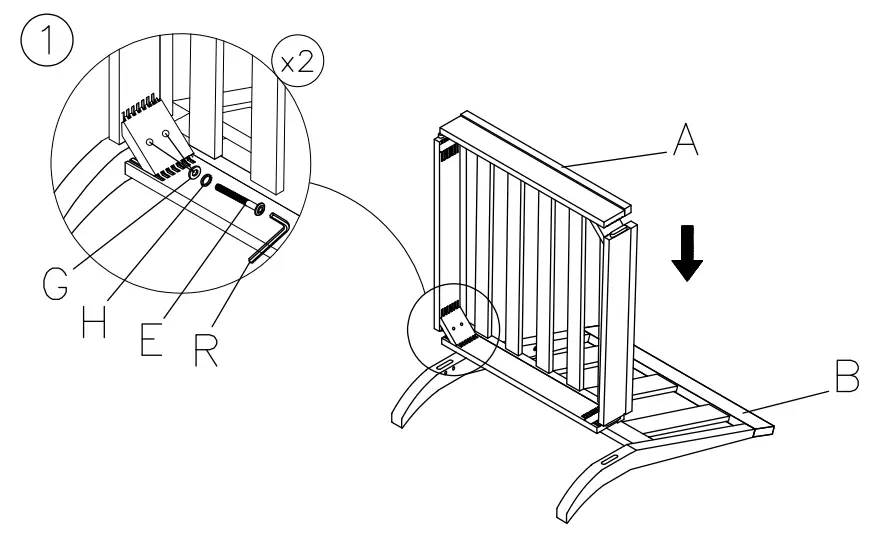 1
x2
G
H
E
R
A
B