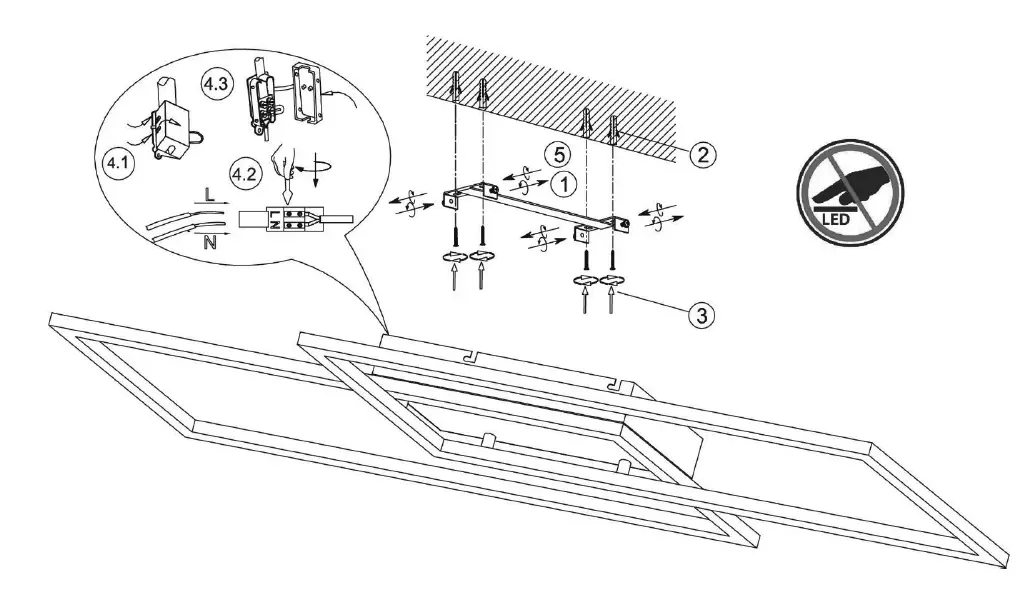 4.3
4.1
4.2
L
N
L
N
5
1
2
3
LED