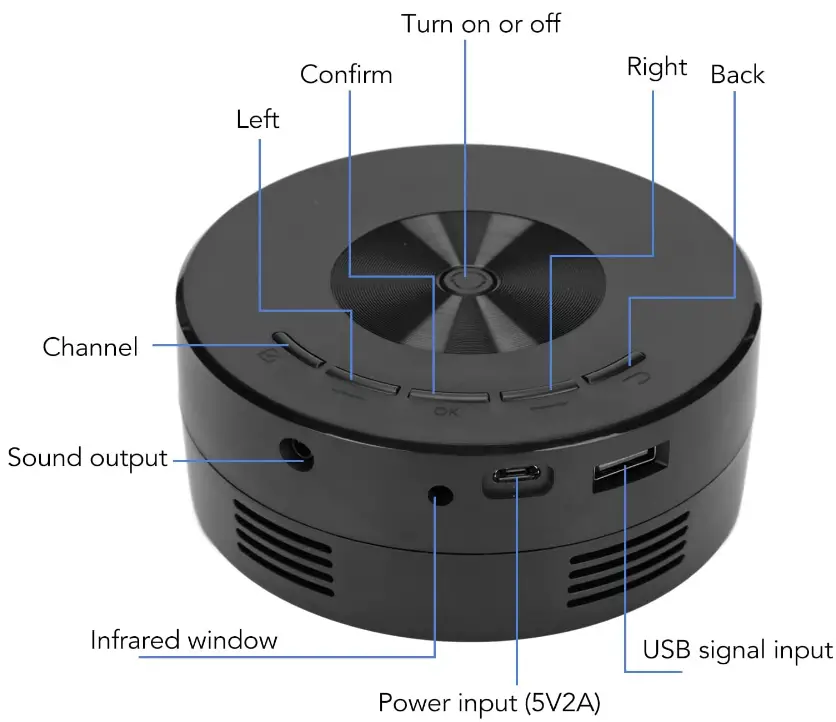 Turn on or off

Confirm

Right

Back

Left

Channel

OK

Sound output

Infrared window

USB signal input

Power input (5V2A)