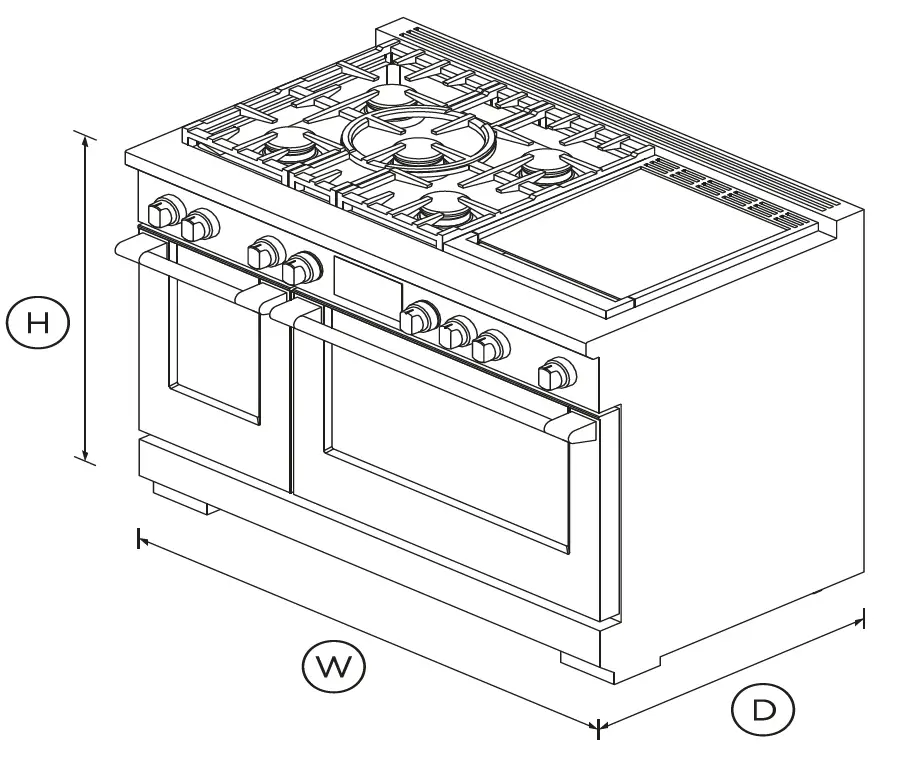 H
W
D