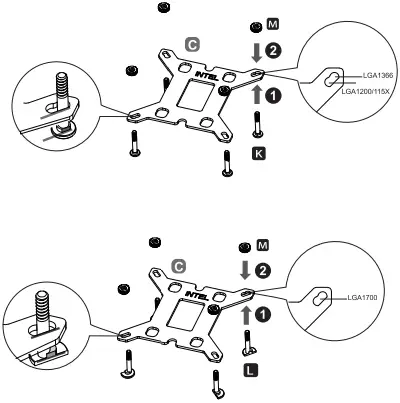 M
C
2
INTEL
LGA1366
LGA1200/115X
1
K

M
C
2
INTEL
LGA1700
1
L