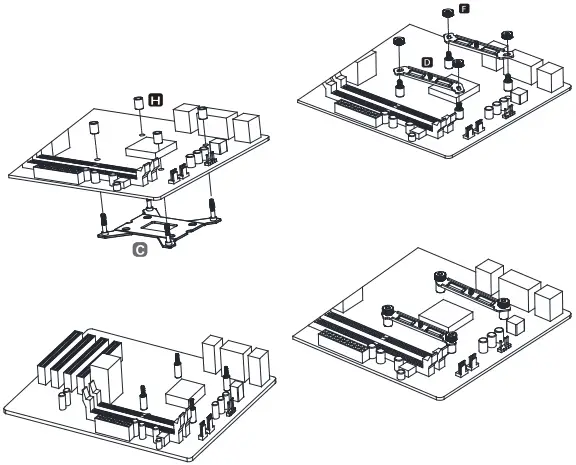 H

C

F

D