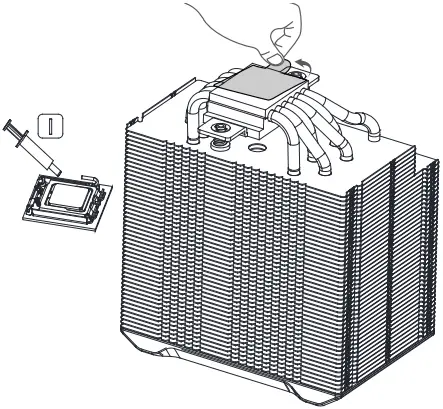 I