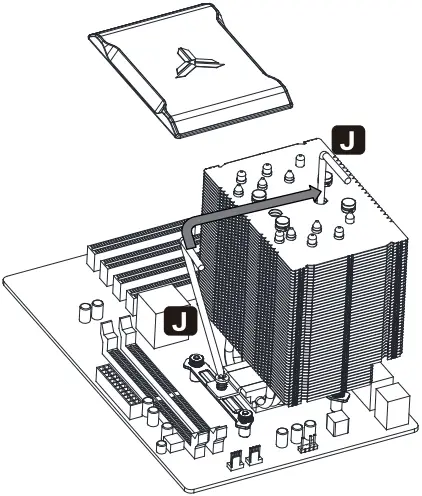 J
J