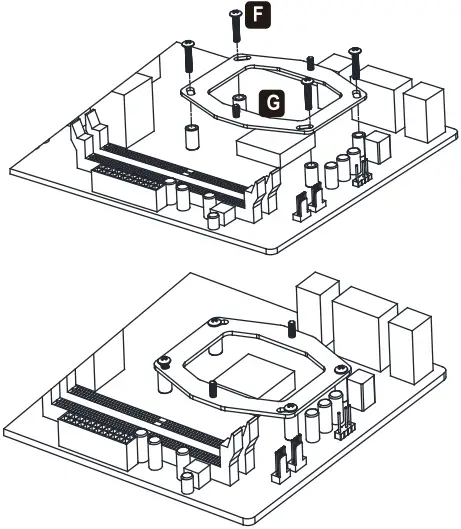 F
G