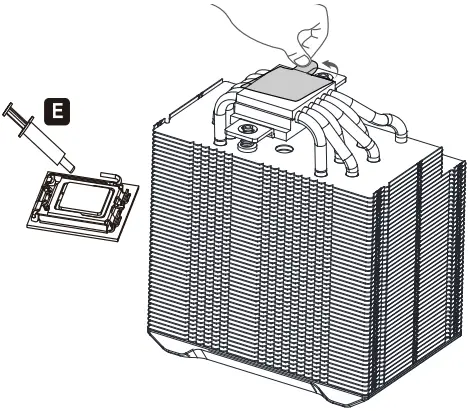 E