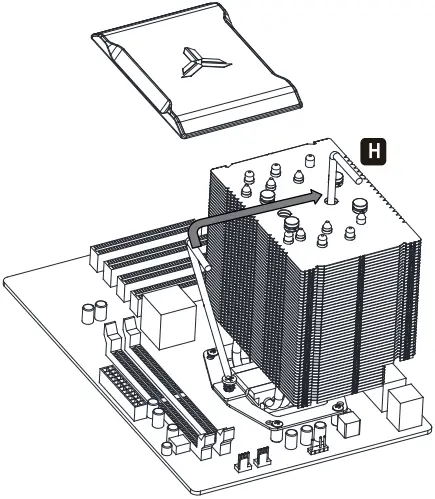 H