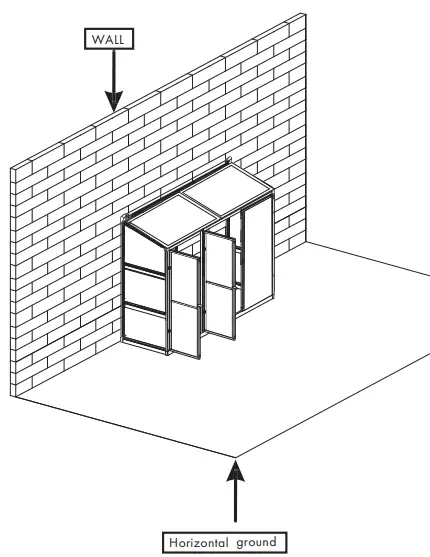 WALL

Horizontal ground