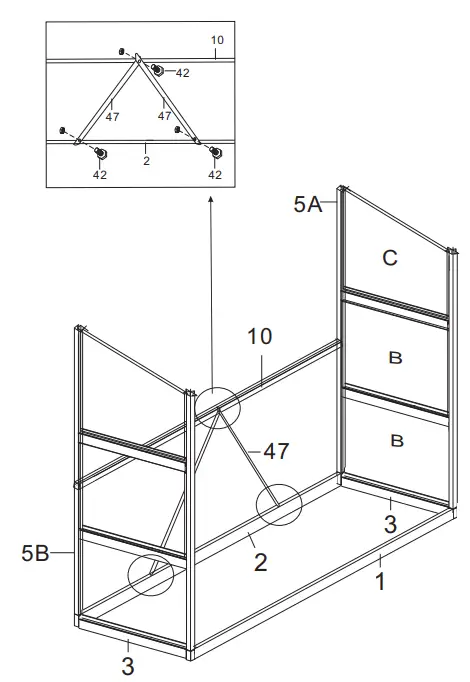 10
42
47
47
2
42
42
5A
C
10
B
47
B
3
5B
2
1
3