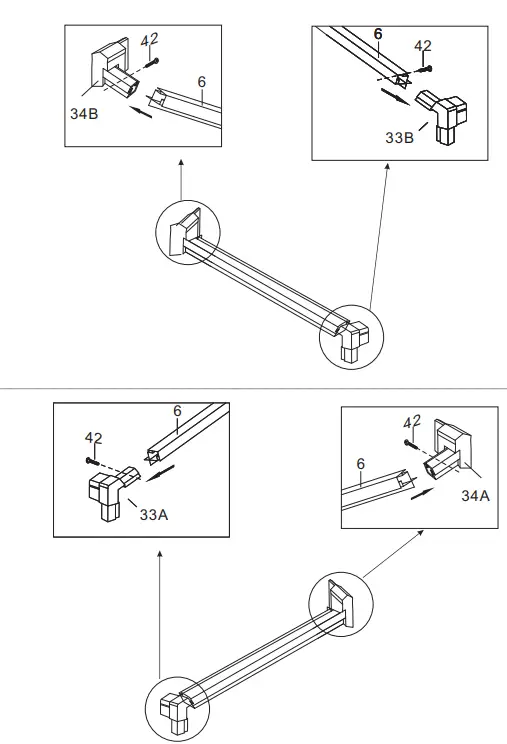 42
6
34B

6
42
33B

6
42
33A

42
6
34A