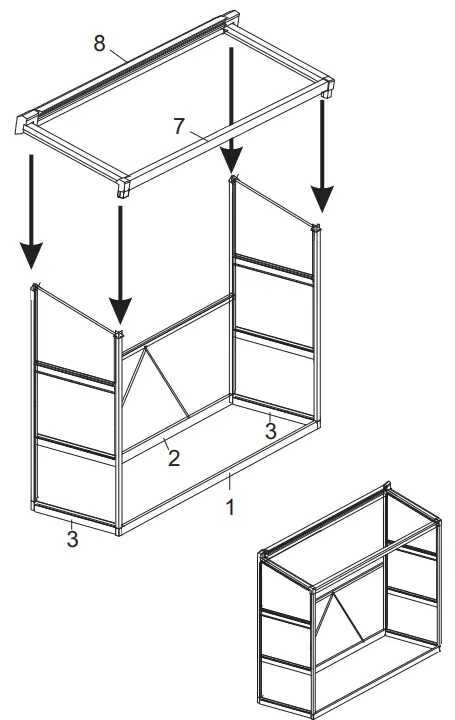 8
7
3
2
1
3