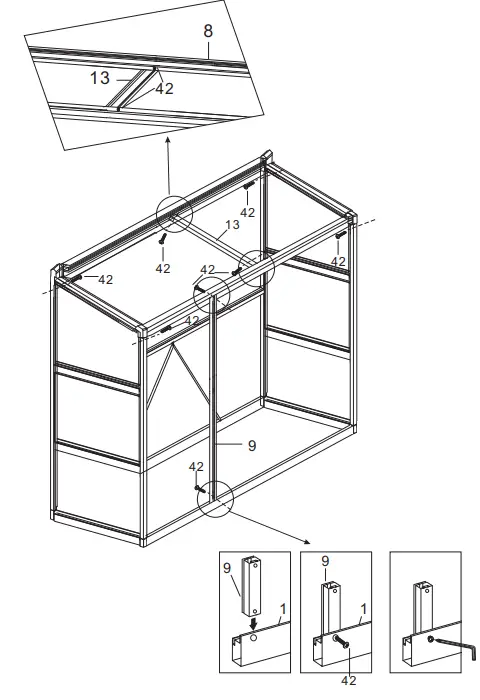 8
13
42
42
13
42
42
42
42
42
9
42
9
1
9
1
42