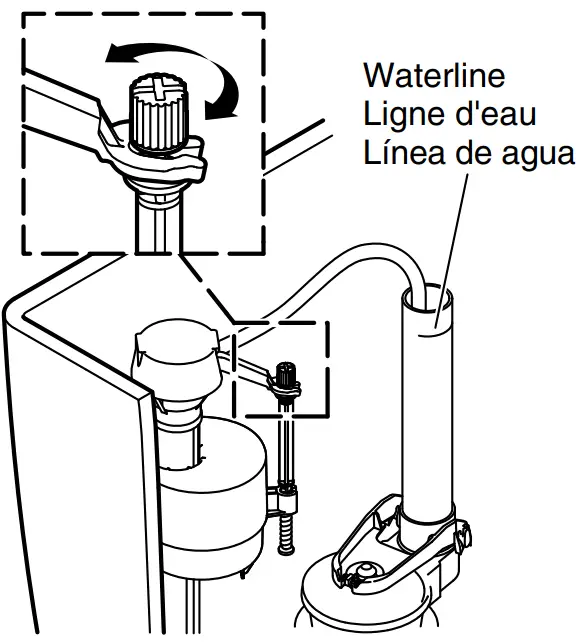 Waterline
Ligne d'eau
Línea de agua