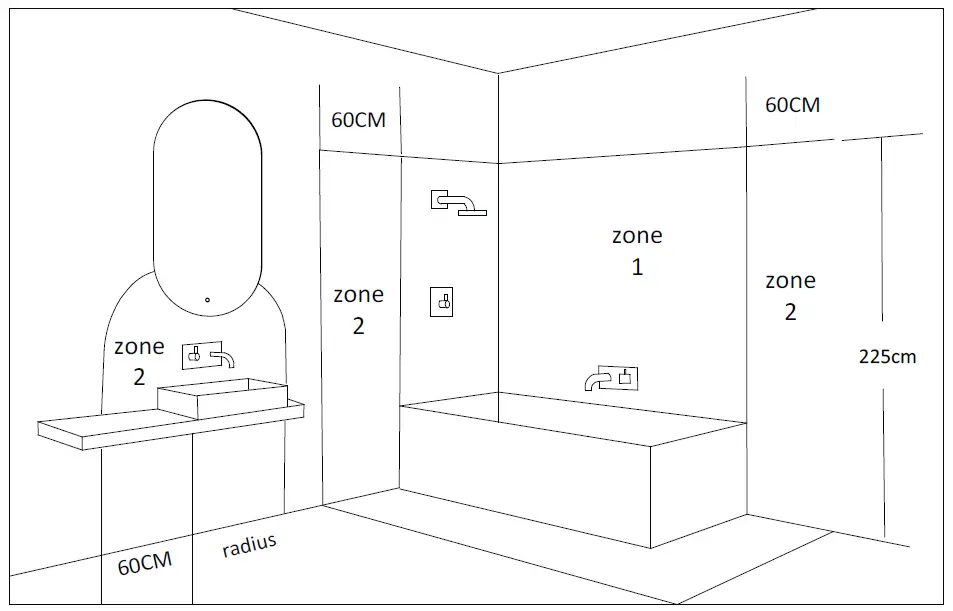 60CM

60CM

zone
1

zone
2

zone
2

zone
2

225cm

60CM

radius