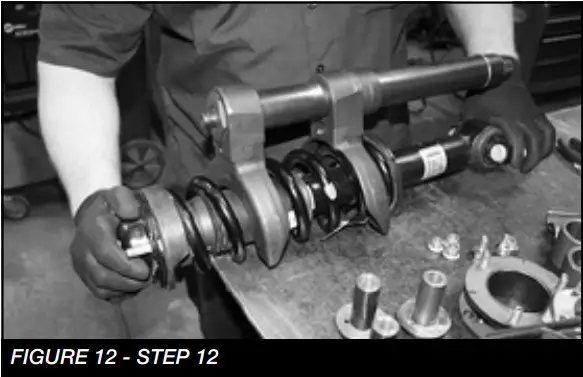 FIGURE 12 - STEP 12