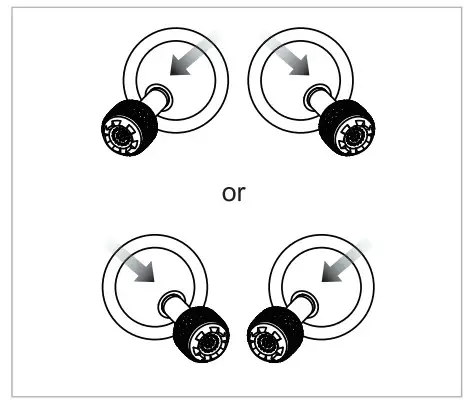 or