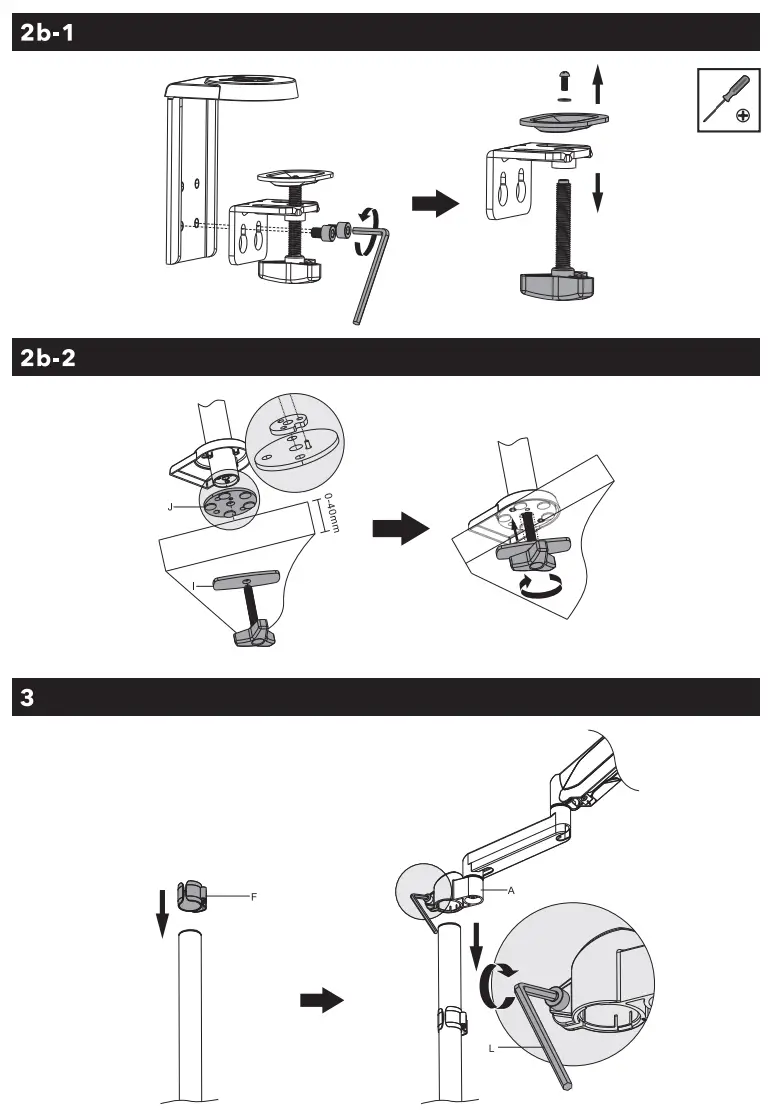 2b-1

2b-2

J

0-40mm

I

3

F

A

L