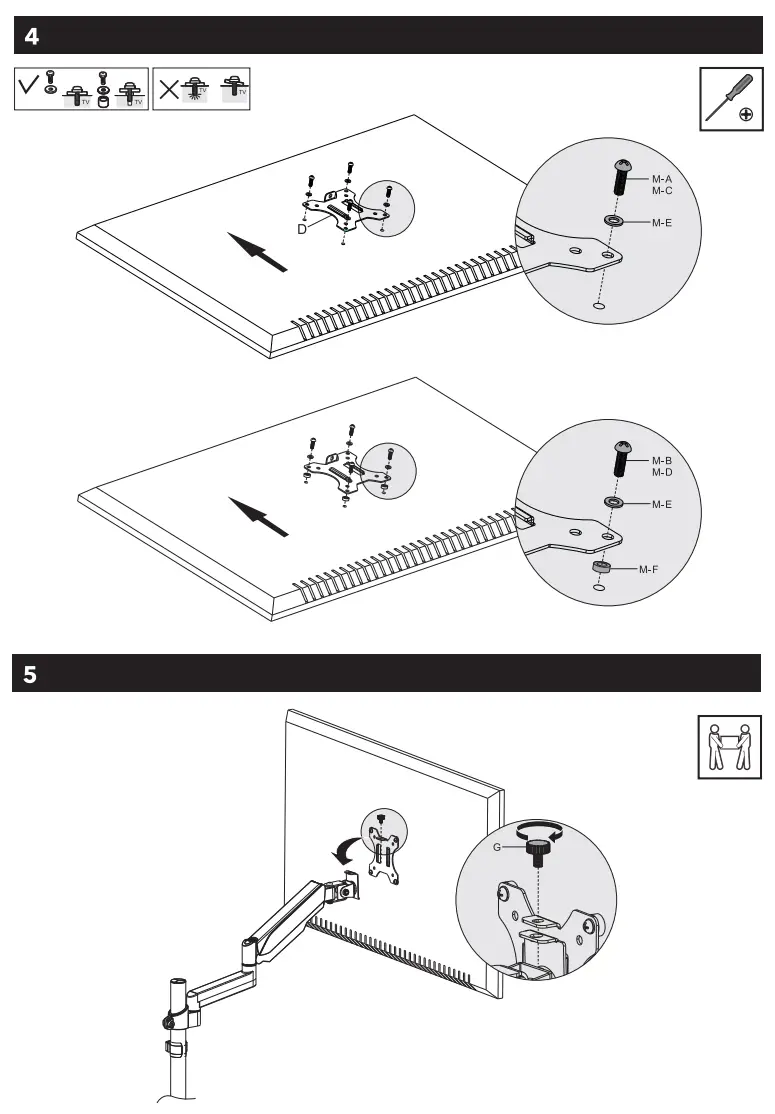 4

TV TV TV TV

D

M-A
M-C

M-E

M-B
M-D

M-E

M-F

5

G