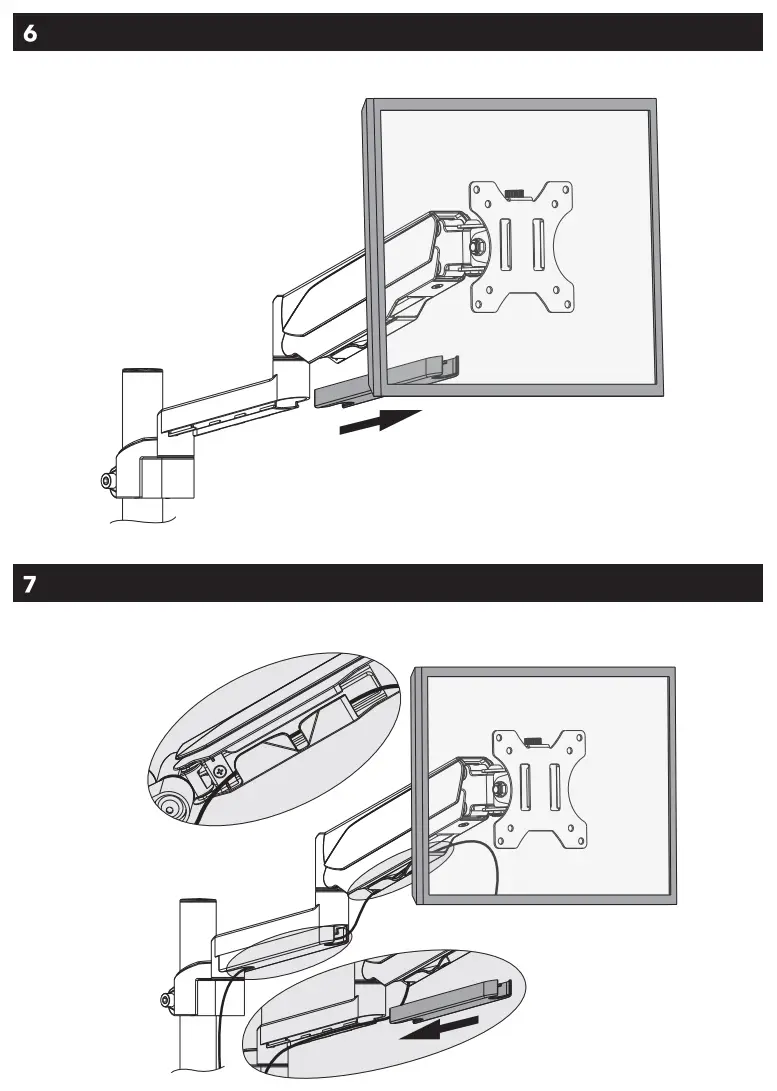 6

7