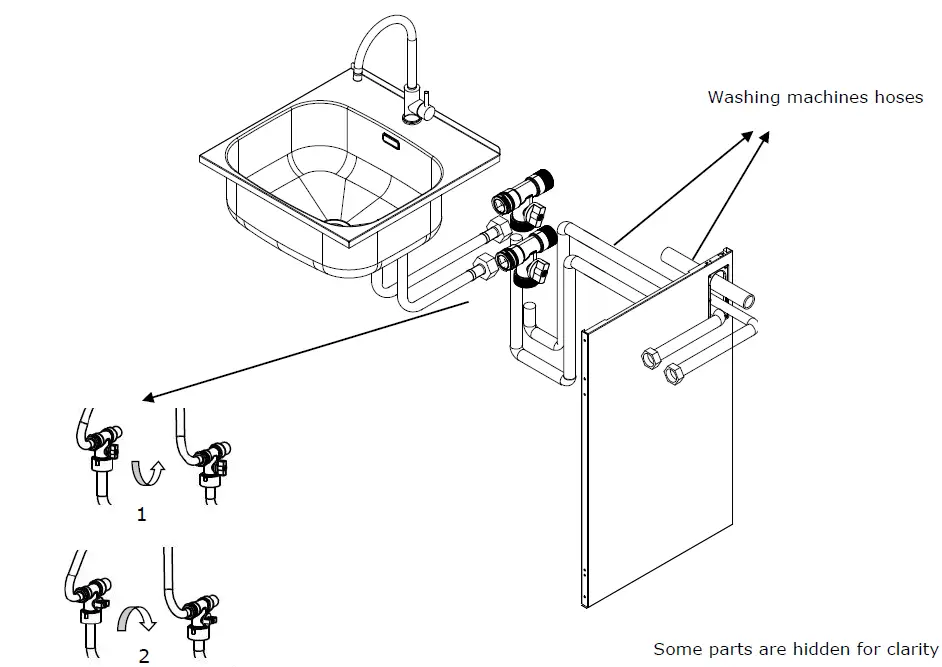 Washing machines hoses

1

2

Some parts are hidden for clarity