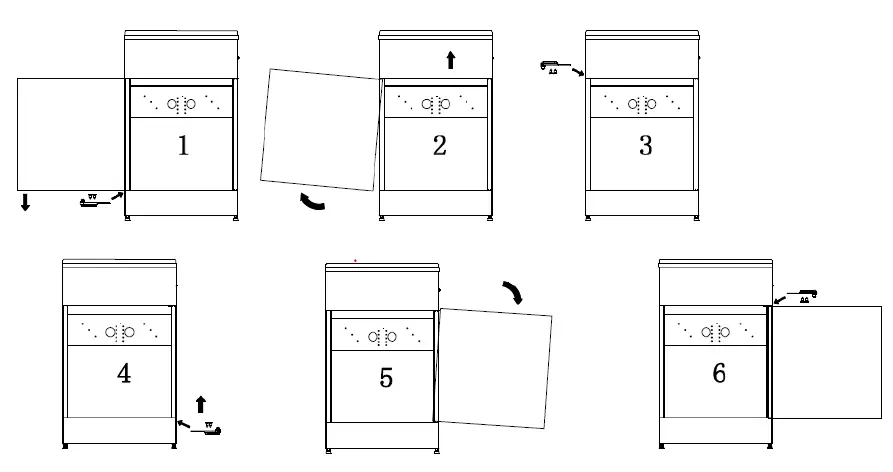 1

2

3

4

5

6