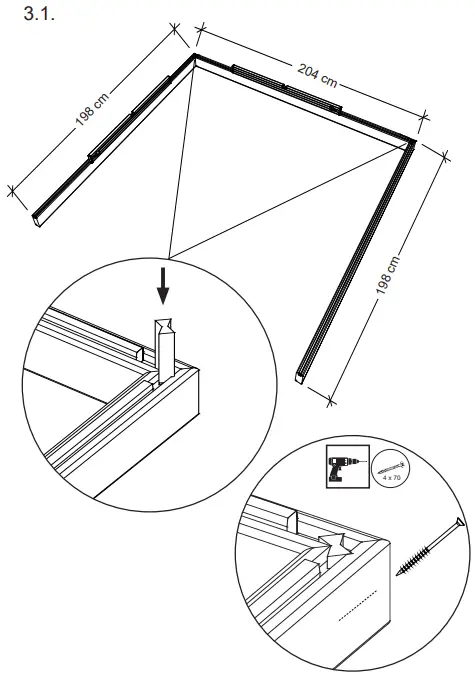 3.1.

198 cm

204 cm

198 cm

4 x 70