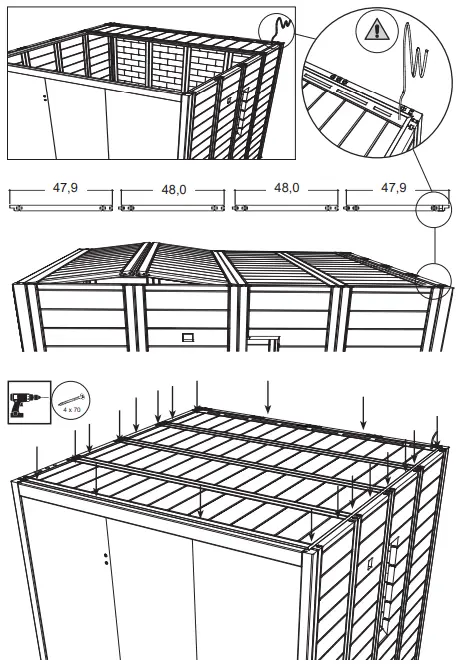 47,9
48,0
48,0
47,9
4 x 70