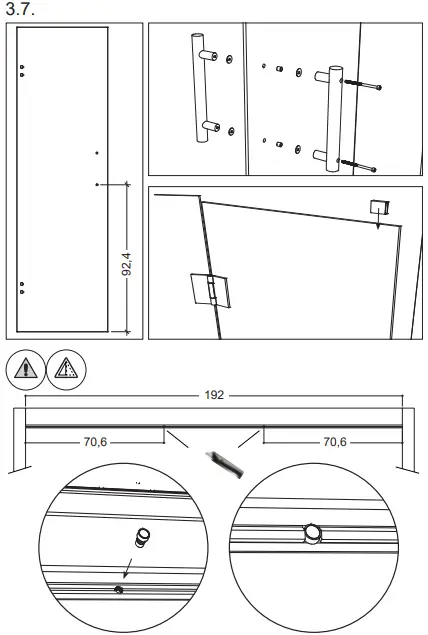 3.7.

92,4

192

70,6

70,6