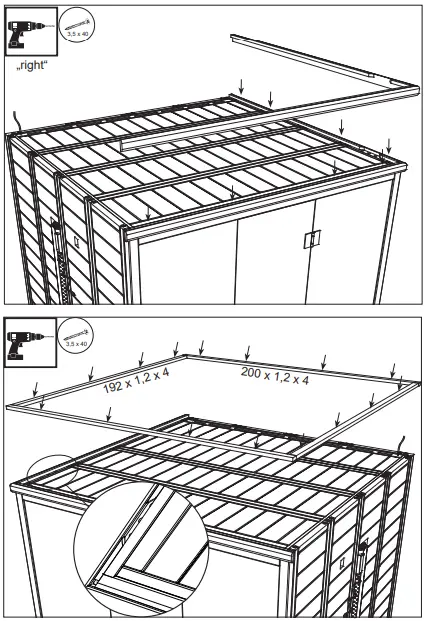 3,5 x 40

„right“

3,5 x 40

192 x 1,2 x 4

200 x 1,2 x 4