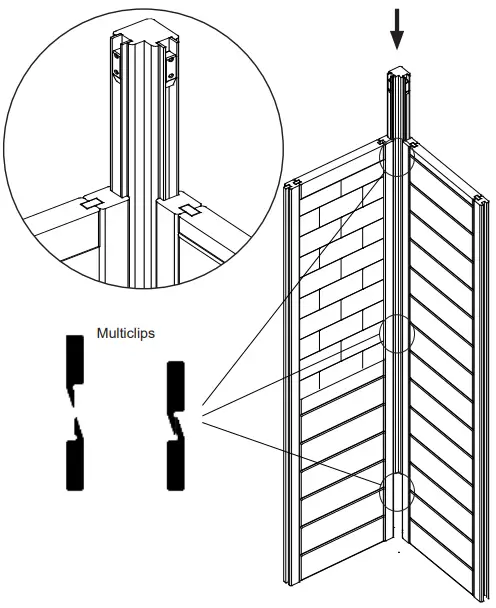 Multiclips