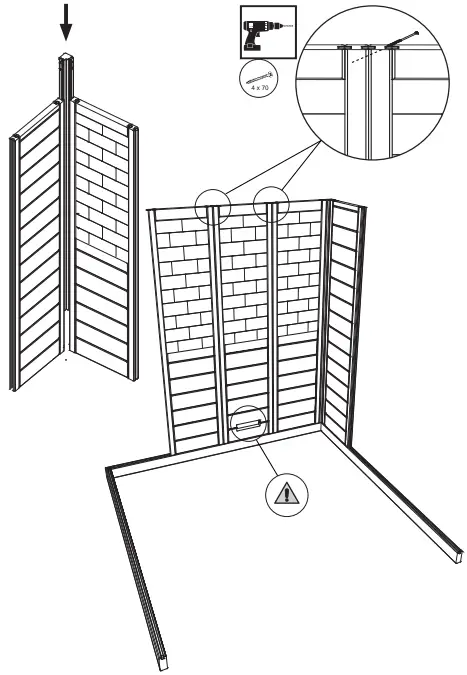 4 x 70