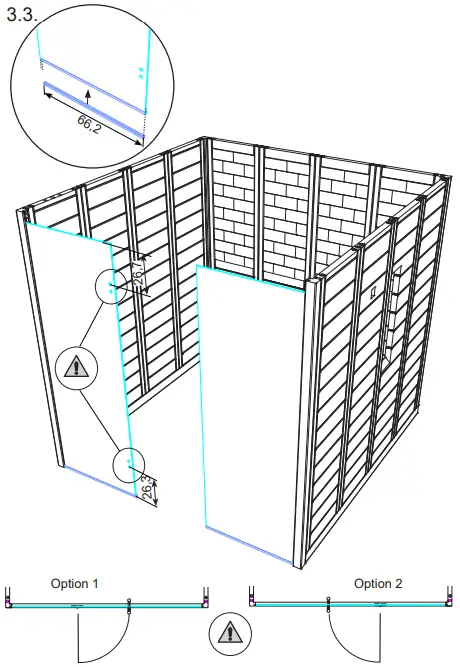 3.3.

66,2

26,1

26,3

Option 1

Option 2