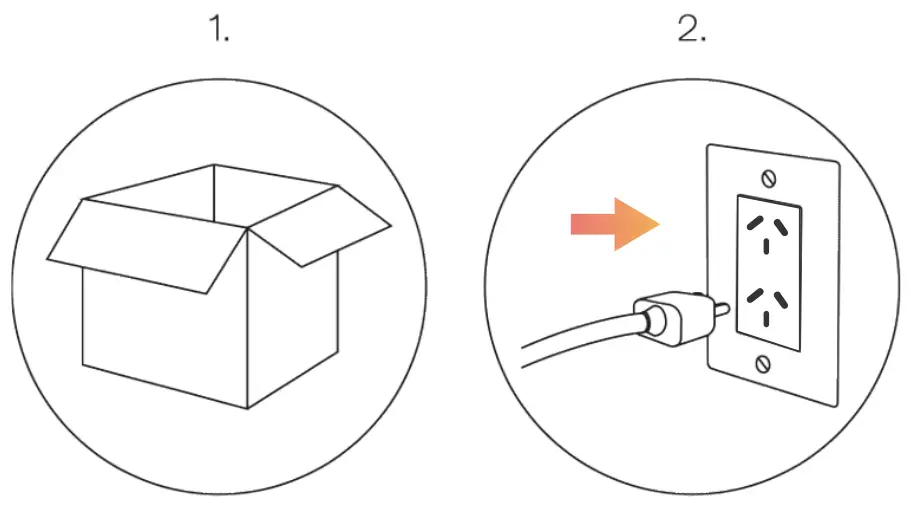 1.

2.