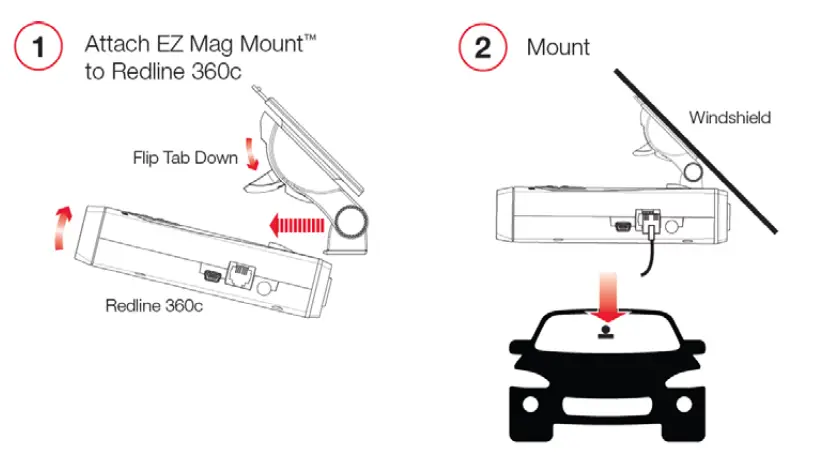 1 Attach EZ Mag Mount™ to Redline 360c

Flip Tab Down

Redline 360c

2 Mount

Windshield