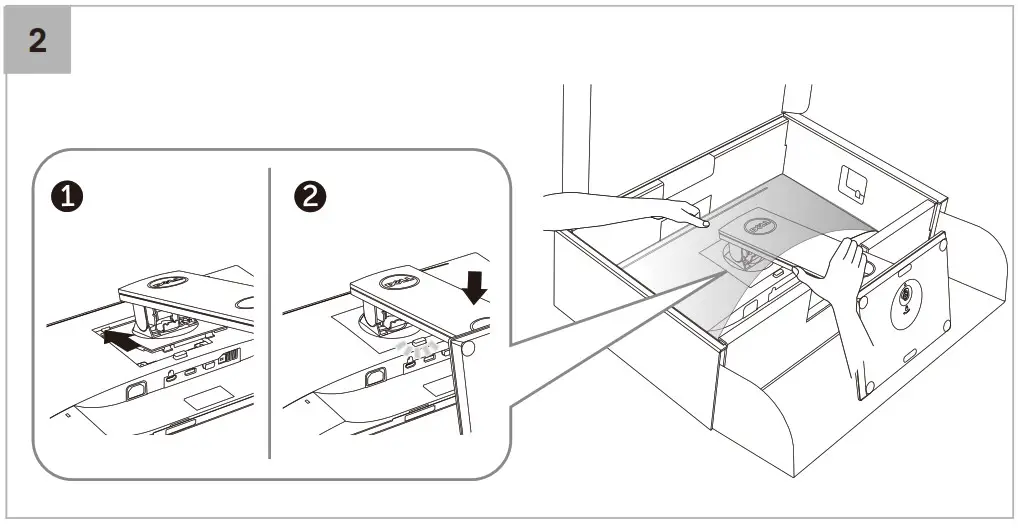 2

1

2