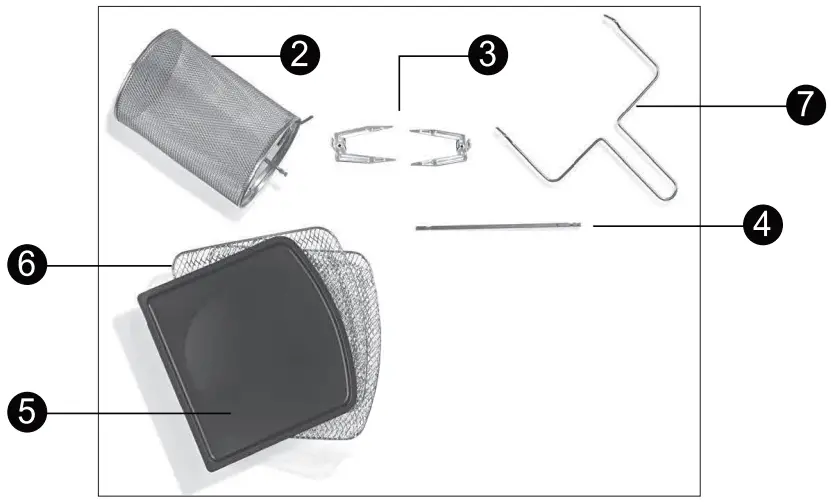 2
3
7
4
6
5