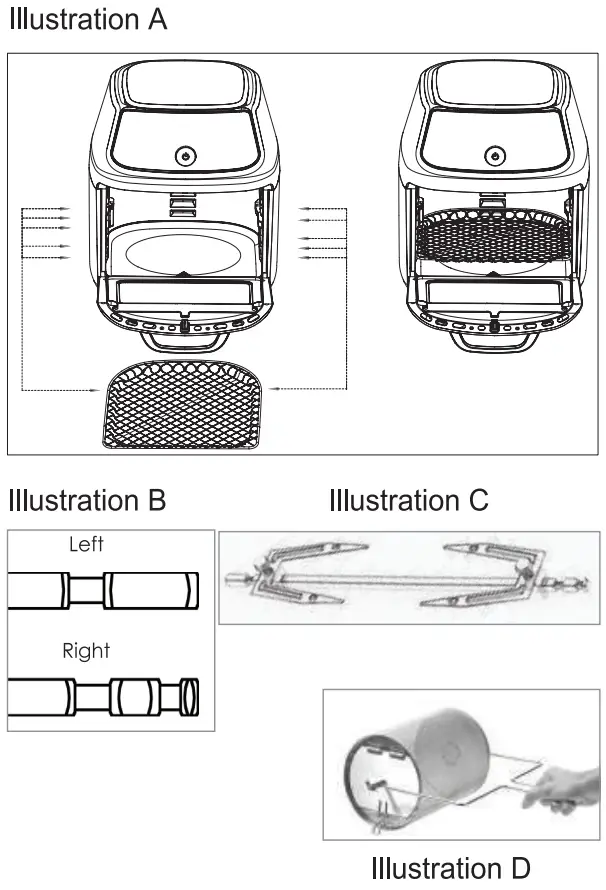 Illustration A

Illustration B

Left

Right

Illustration C

Illustration D