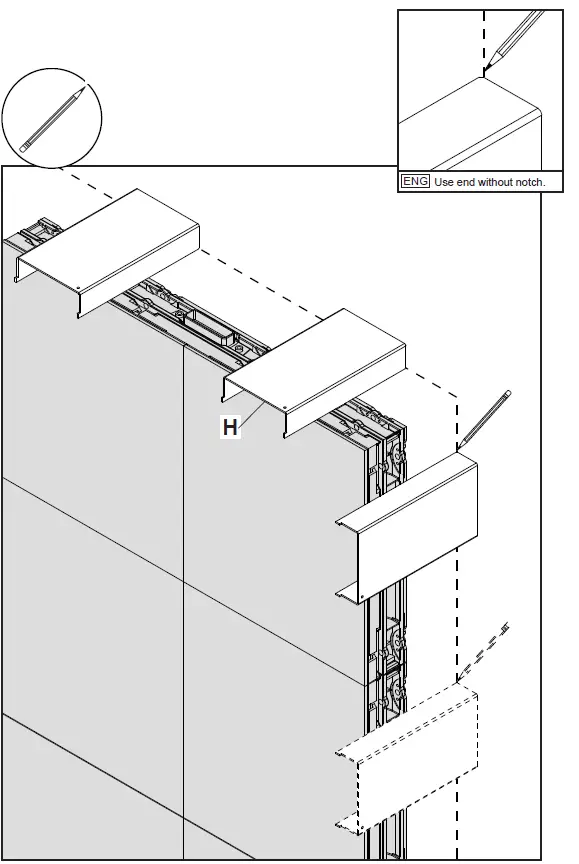 ENG Use end without notch.

H