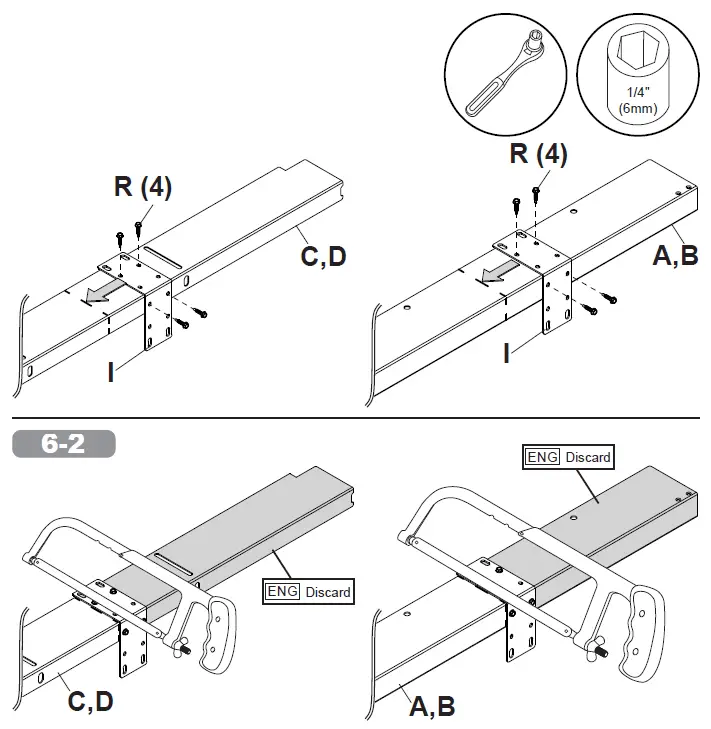 1/4"
(6mm)

R (4)

C,D

I

R (4)

A,B

I

6-2

ENG Discard

C,D

ENG Discard

A,B