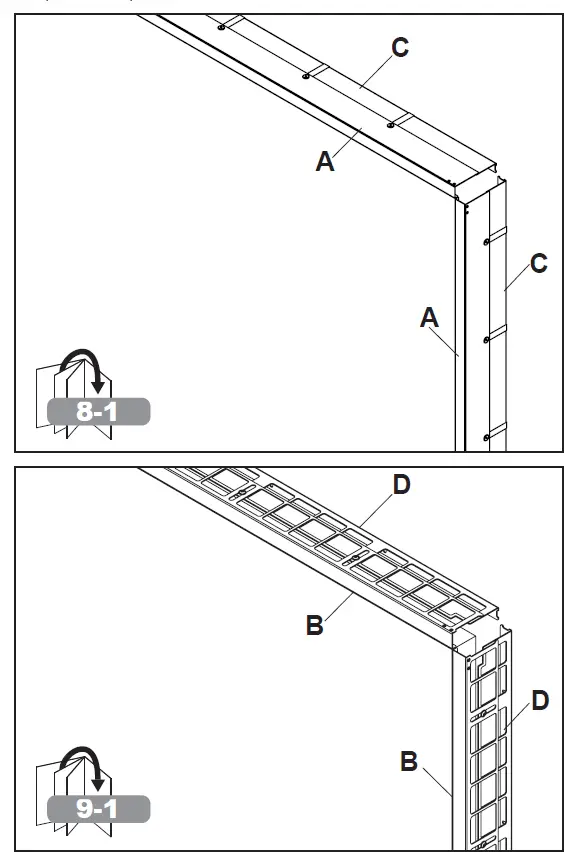 C
A
C
A
8-1
D
B
D
B
9-1