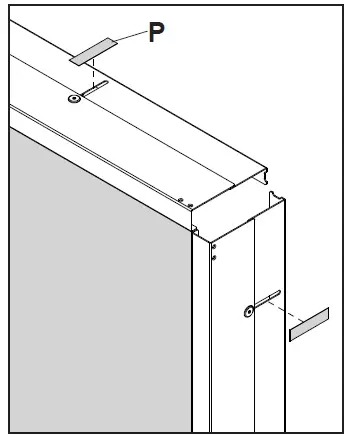 P