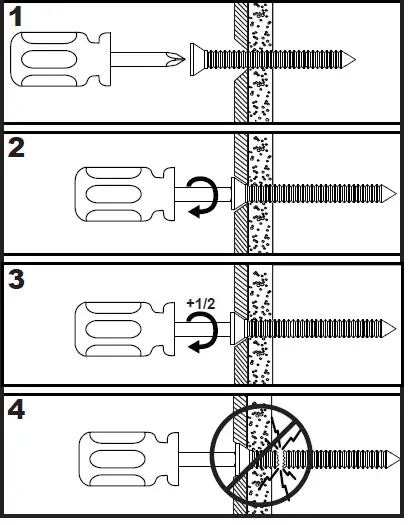 1

2

3

+1/2

4