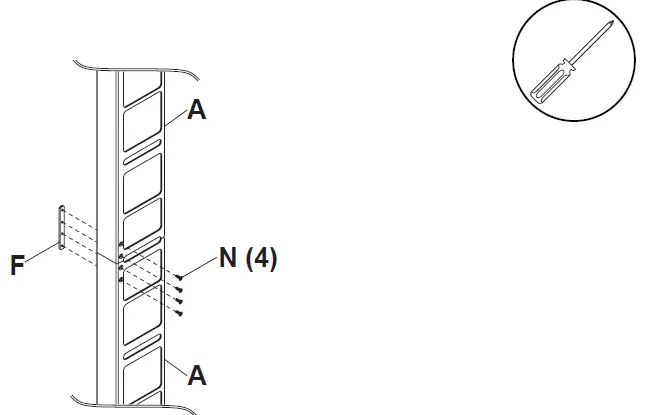 A
F
N (4)
A